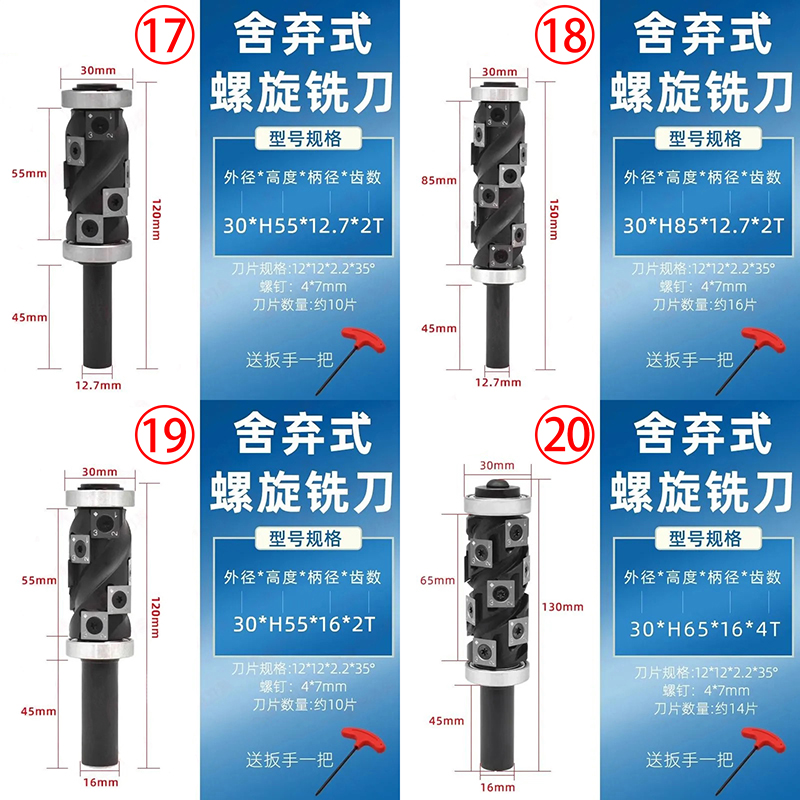 ⑰

30mm
55mm
120mm
45mm
12.7mm

舍弃式
螺旋铣刀

型号规格
外径*高度*柄径*齿数
30*H55*12.7*2T

刀片规格:12*12*2.2*35°
螺钉: 4*7mm
刀片数量:约10片

送扳手一把

⑱

30mm
85mm
150mm
45mm
12.7mm

舍弃式
螺旋铣刀

型号规格
外径*高度*柄径*齿数
30*H85*12.7*2T

刀片规格:12*12*2.2*35°
螺钉: 4*7mm
刀片数量:约16片

送扳手一把

⑲

30mm
55mm
120mm
45mm
16mm

舍弃式
螺旋铣刀

型号规格
外径*高度*柄径*齿数
30*H55*16*2T

刀片规格:12*12*2.2*35°
螺钉: 4*7mm
刀片数量:约10片

送扳手一把

⑳

30mm
65mm
130mm
45mm
16mm

舍弃式
螺旋铣刀

型号规格
外径*高度*柄径*齿数
30*H65*16*4T

刀片规格:12*12*2.2*35°
螺钉: 4*7mm
刀片数量:约14片

送扳手一把