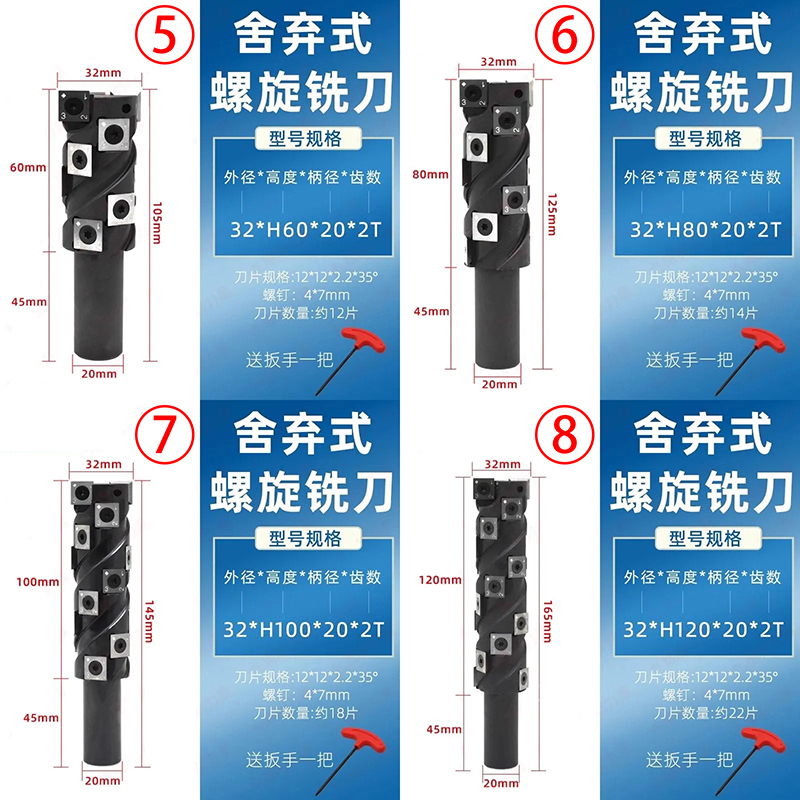 ⑤

32mm

60mm

105mm

45mm

20mm

舍弃式
螺旋铣刀

型号规格

外径*高度*柄径*齿数

32*H60*20*2T

刀片规格:12*12*2.2*35°
螺钉: 4*7mm
刀片数量:约12片

送扳手一把

⑥

32mm

80mm

125mm

45mm

20mm

舍弃式
螺旋铣刀

型号规格

外径*高度*柄径*齿数

32*H80*20*2T

刀片规格:12*12*2.2*35°
螺钉: 4*7mm
刀片数量:约14片

送扳手一把

⑦

32mm

100mm

145mm

45mm

20mm

舍弃式
螺旋铣刀

型号规格

外径*高度*柄径*齿数

32*H100*20*2T

刀片规格:12*12*2.2*35°
螺钉: 4*7mm
刀片数量:约18片

送扳手一把

⑧

32mm

120mm

165mm

45mm

20mm

舍弃式
螺旋铣刀

型号规格

外径*高度*柄径*齿数

32*H120*20*2T

刀片规格:12*12*2.2*35°
螺钉: 4*7mm
刀片数量:约22片

送扳手一把